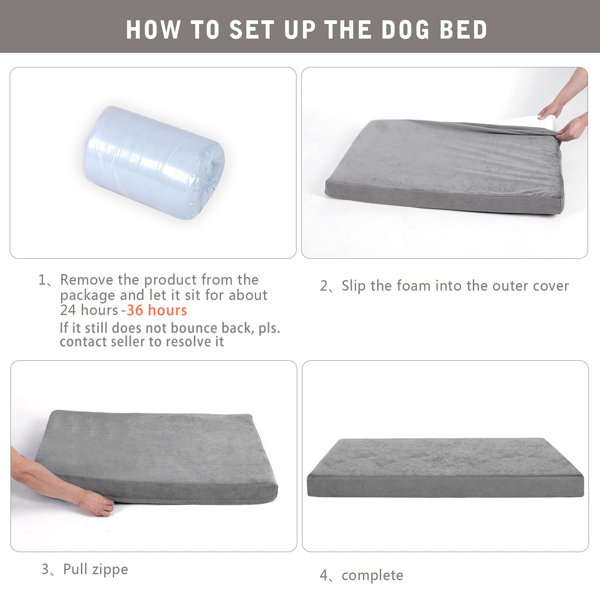 HOW TO SET UP THE DOG BED

1、Remove the product from the package and let it sit for about 24 hours -36 hours
If it still does not bounce back, pls. contact seller to resolve it

2、Slip the foam into the outer cover

3、Pull zippe

4、complete